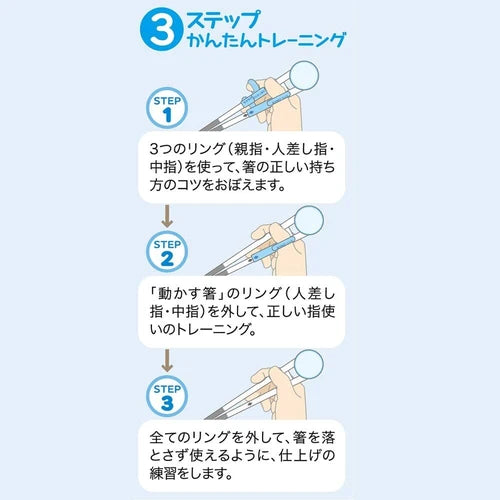 3 ステップ
かんたんトレーニング

STEP 1

3つのリング（親指・人差し指・中指）を使って、箸の正しい持ち方のコツをおぼえます。

STEP 2

「動かす箸」のリング（人差し指・中指）を外して、正しい指使いのトレーニング。

STEP 3

全てのリングを外して、箸を落とさず使えるように、仕上げの練習をします。